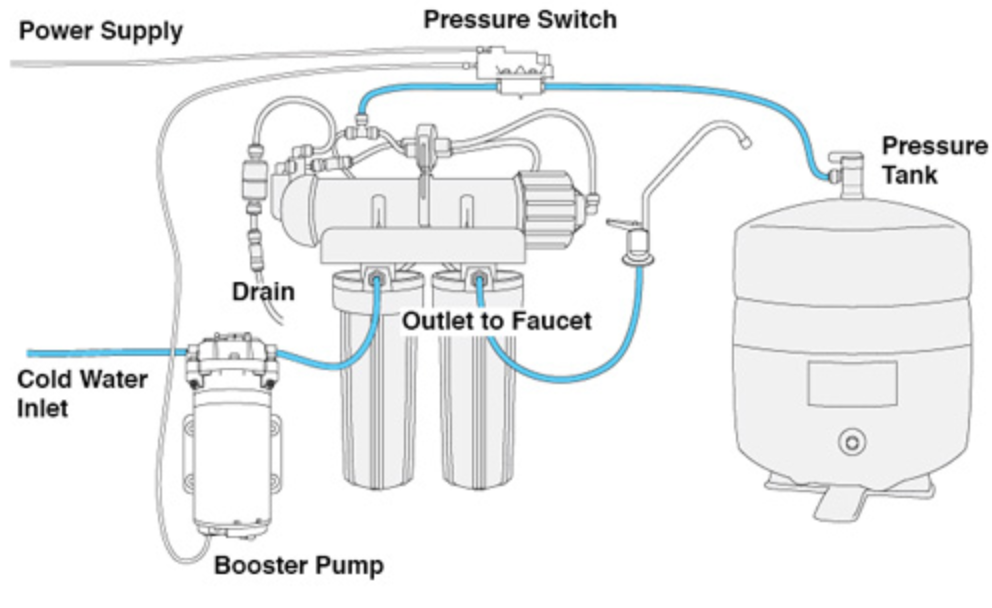 Power Supply
Pressure Switch
Pressure Tank
Drain
Outlet to Faucet
Cold Water Inlet
Booster Pump